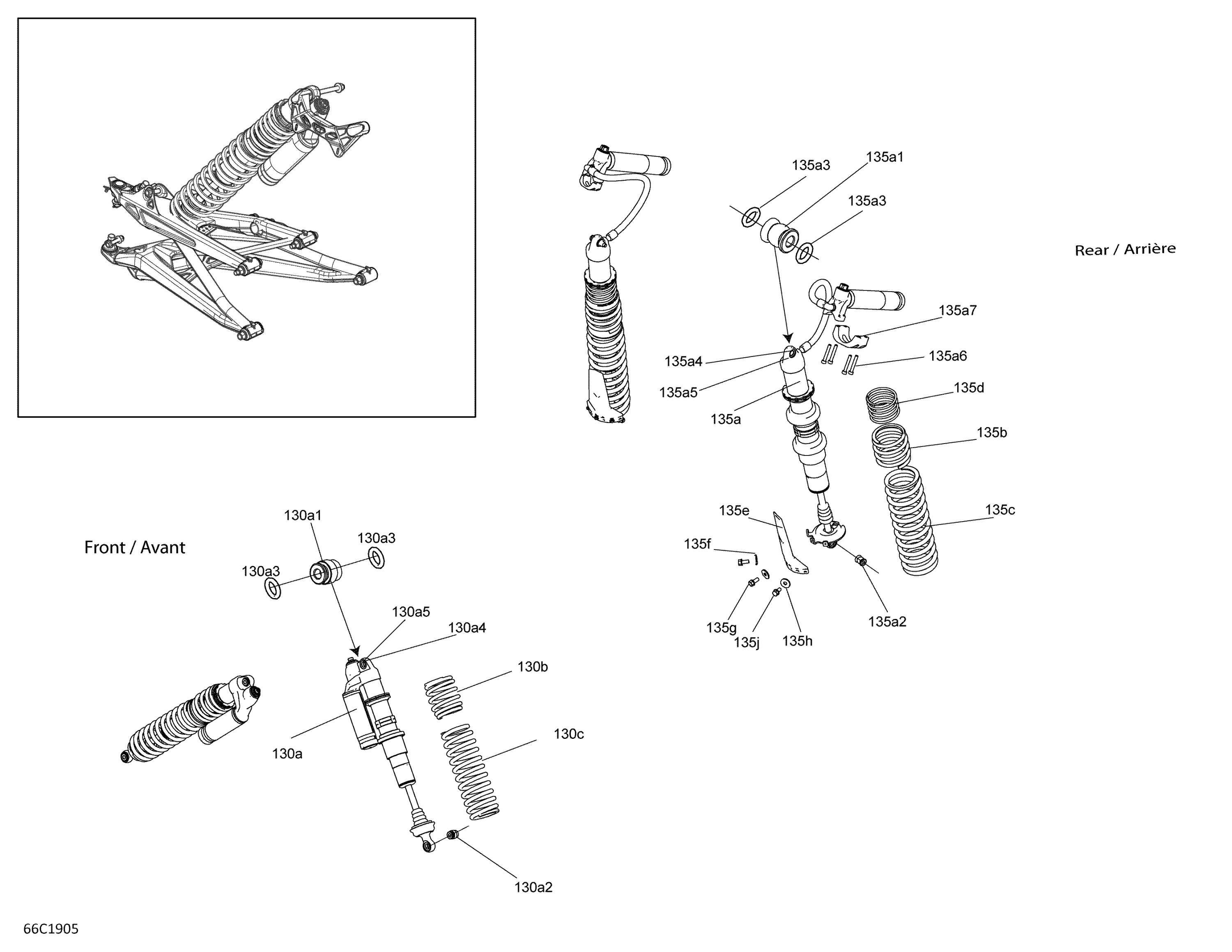 135a3
135a1
135a3
Rear / Arrière
135a7
135a4
135a6
135a5
135d
135a
135b
135e
135c
135f
135g
135j
135h
135a2
Front / Avant
130a1
130a3
130a3
130a5
130a4
130b
130c
130a
130a2
66C1905