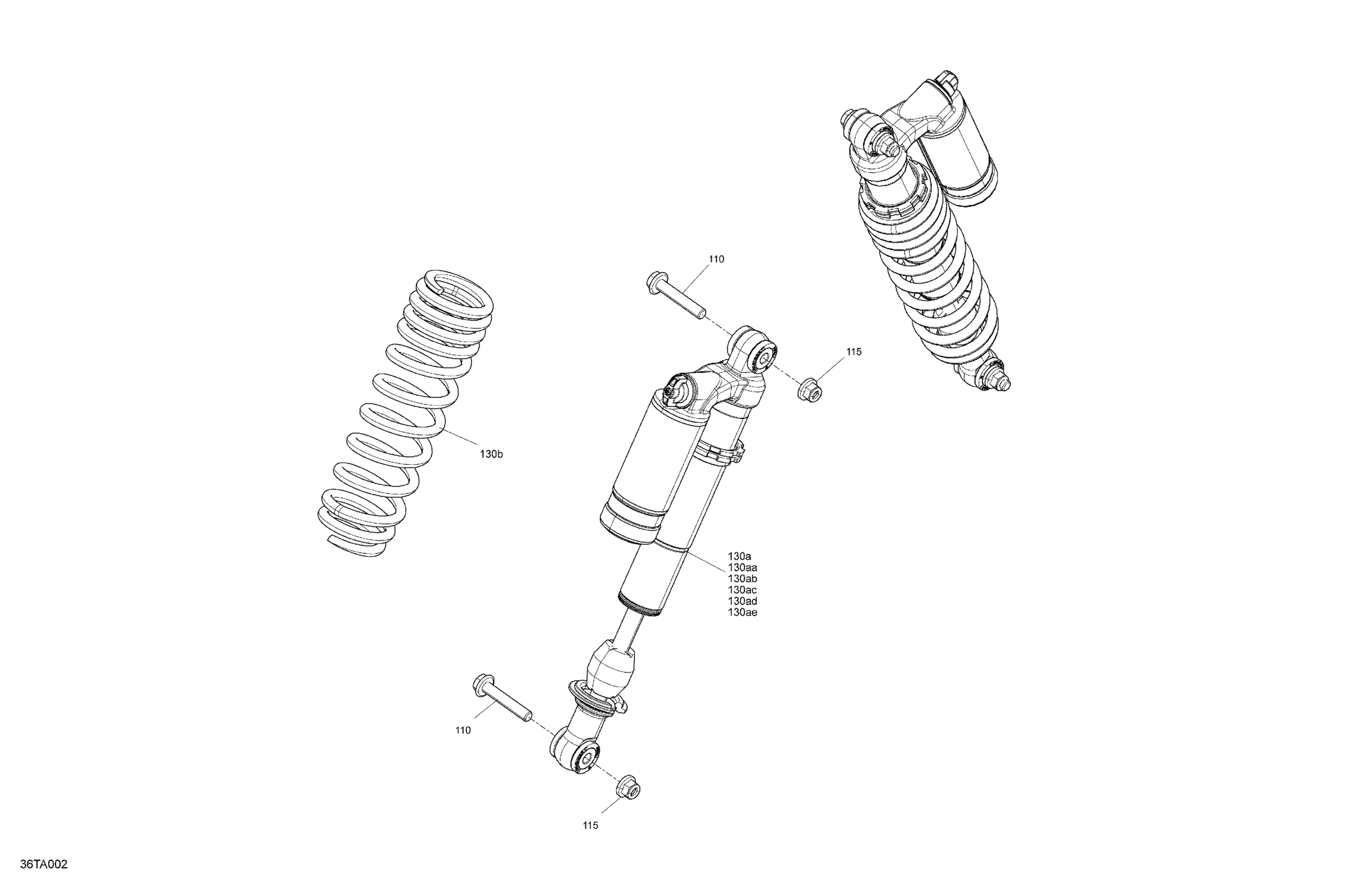 110

115

130b

130a
130aa
130ab
130ac
130ad
130ae

110

115

36TA002