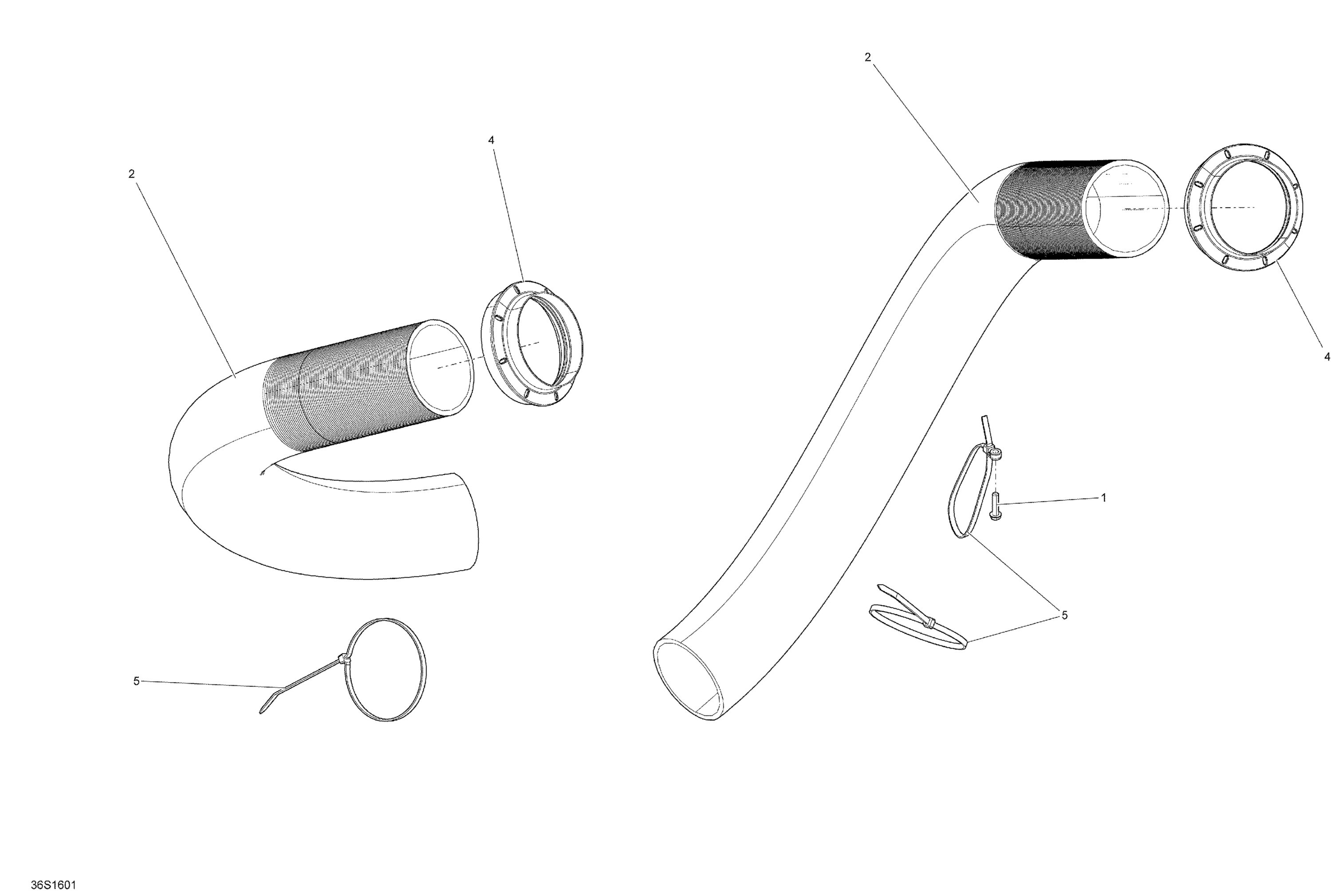 2

4

2

4

1

5

5

36S1601