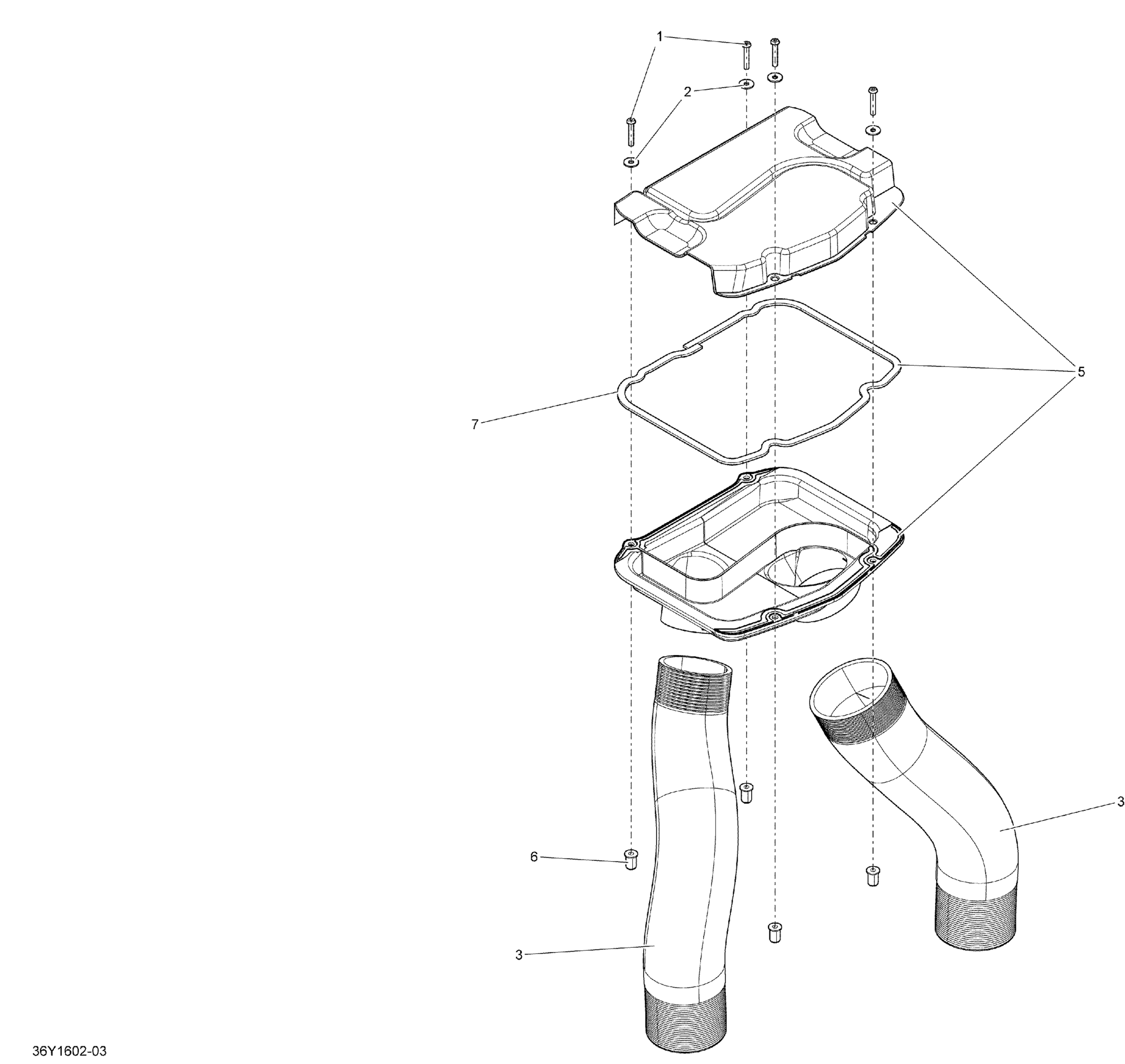 1
2
5
7
3
6
3
36Y1602-03