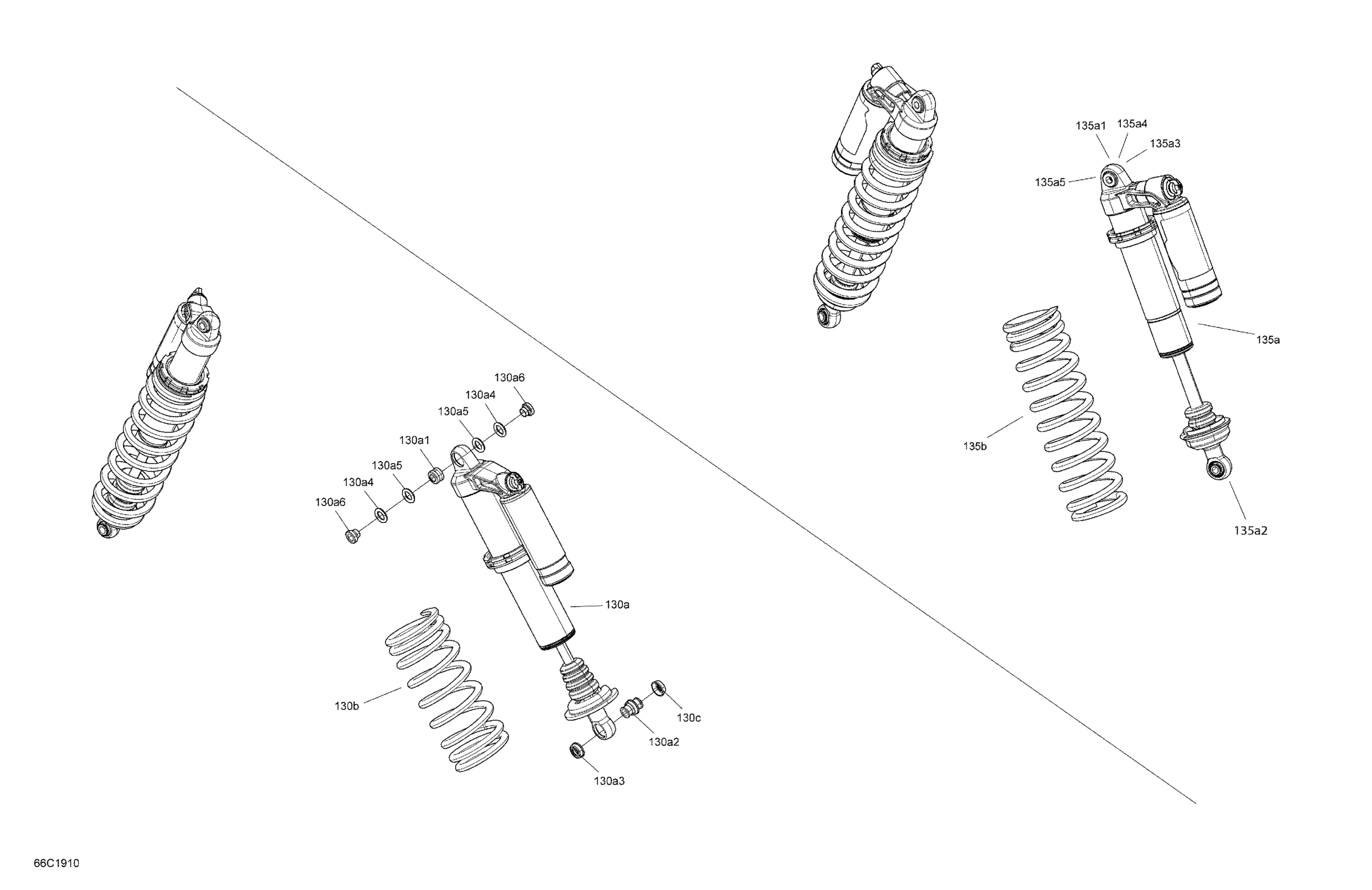 135a1
135a4
135a3
135a5
135a
135b
135a2
130a6
130a4
130a5
130a1
130a5
130a4
130a6
130a
130b
130c
130a2
130a3
66C1910