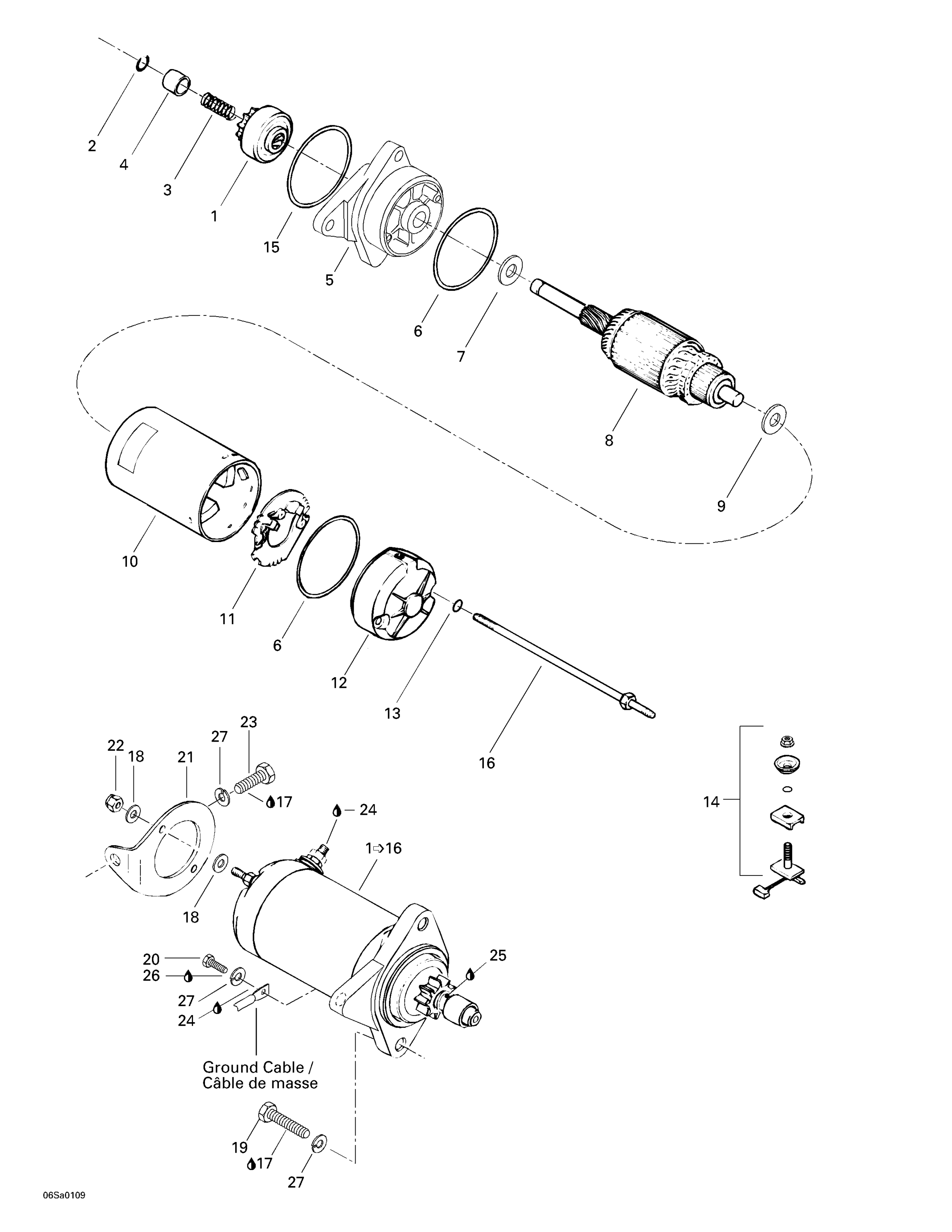 2
4
3
1
15
5
6
7
8
9
10
11
6
12
13
16
22
18
21
27
23
17
24
1⇨16
14
18
20
26
27
24
25
Ground Cable / Câble de masse
19
17
27
06Sa0109