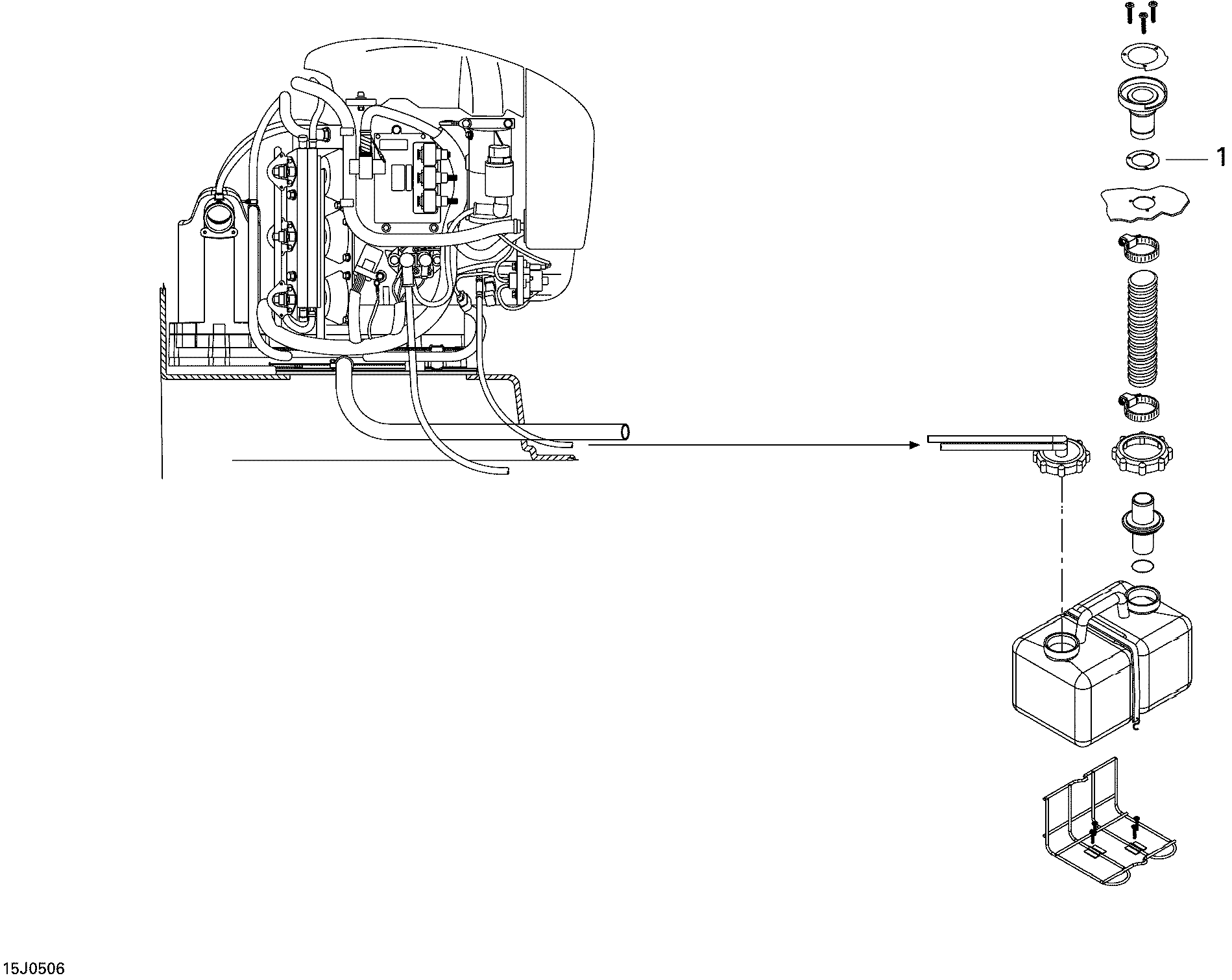 1

15J0506