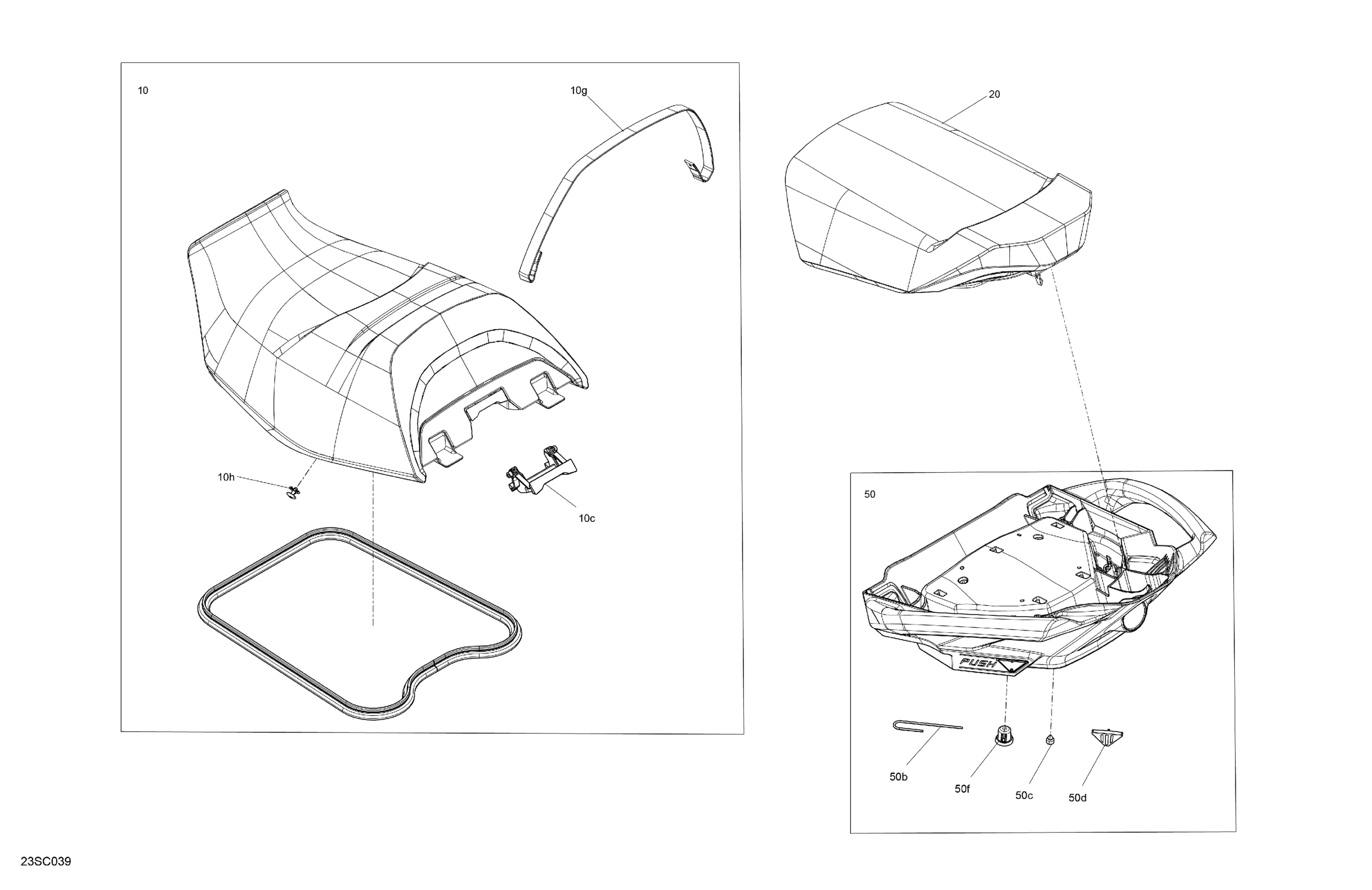 10

10g

20

10h

10c

50

PUSH

50b

50f

50c

50d

23SC039