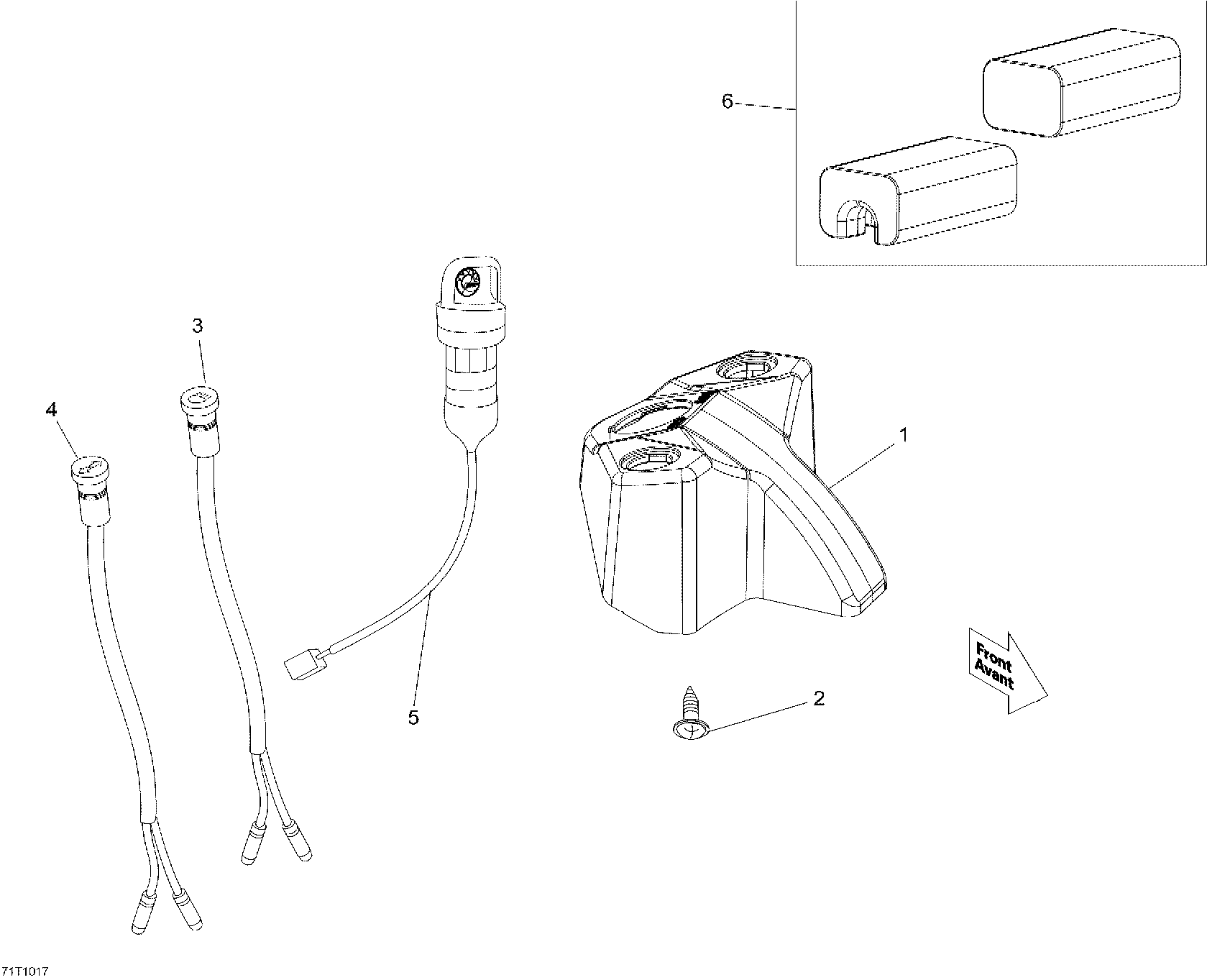 6
3
4
1
5
2
Front
Avant
71T1017