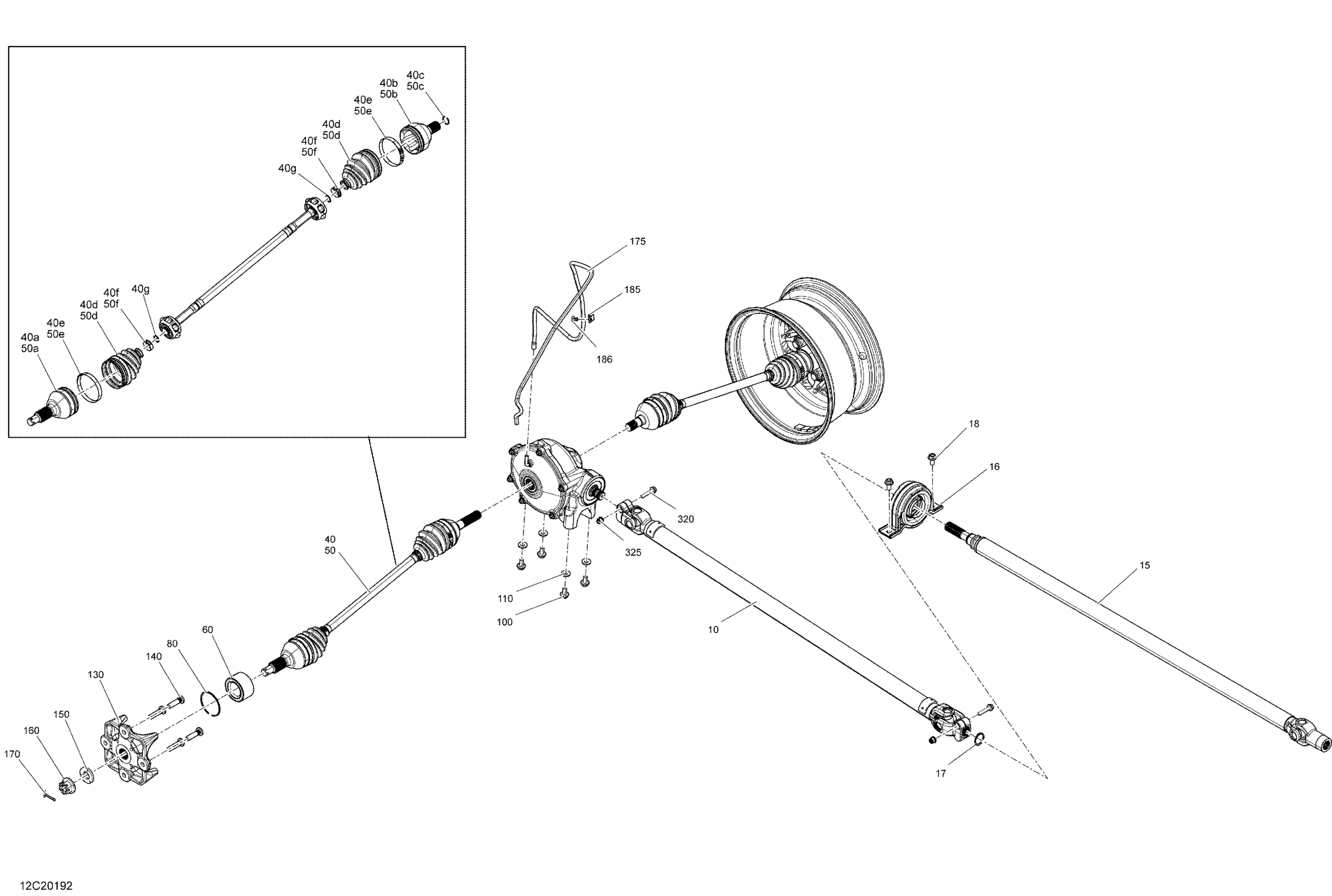 40c
50c
40b
50b
40e
50e
40d
50d
40f
50f
40g
40g
40f
50f
40d
50d
40e
50e
40a
50a

175
185
186
18
16
320
325
40
50
110
100
10
15
60
80
140
130
150
160
170
17

12C20192