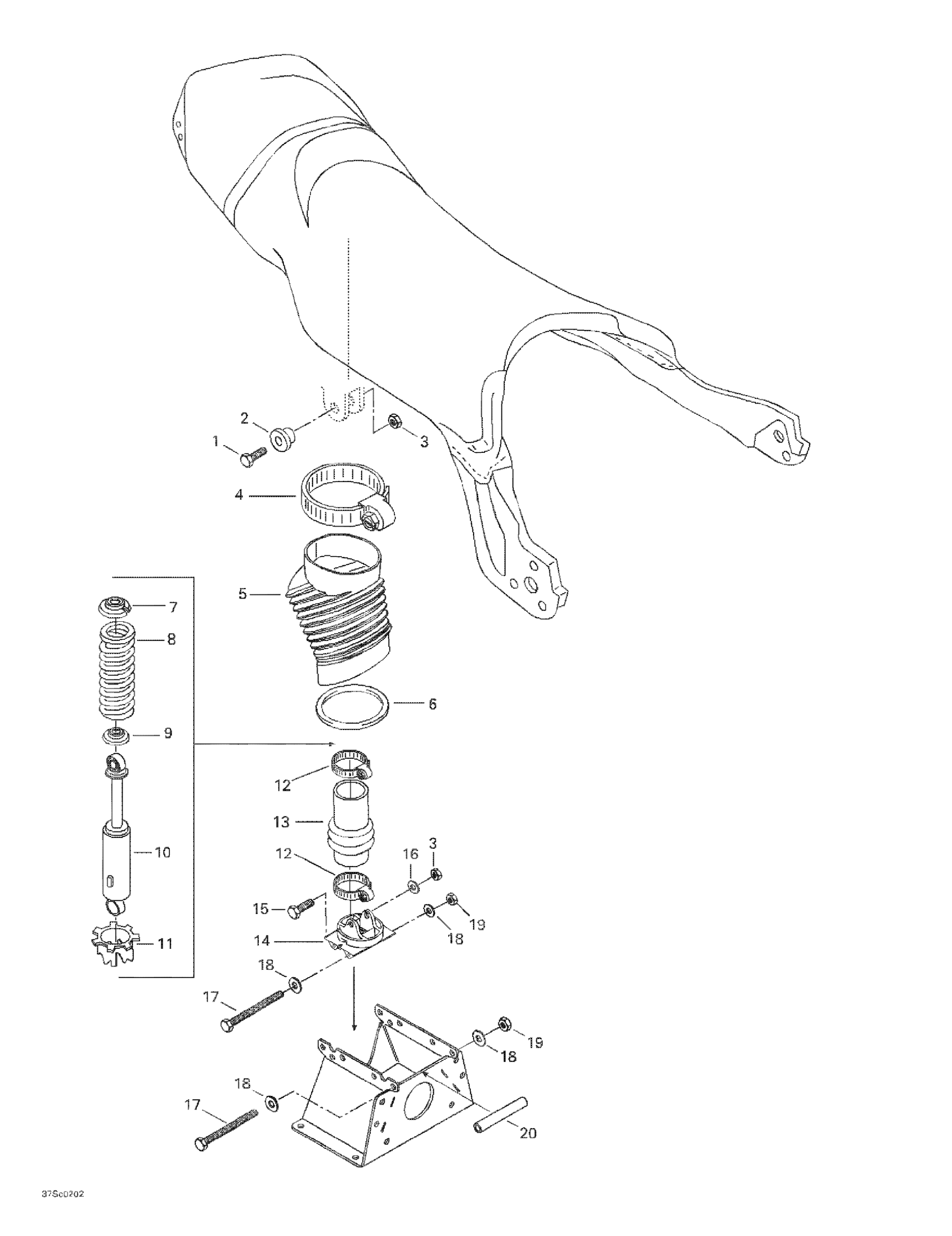 2
1
3
4
5
7
8
6
9
12
13
10
12
16
3
15
19
18
14
11
18
17
19
18
18
17
20
37Sc0202