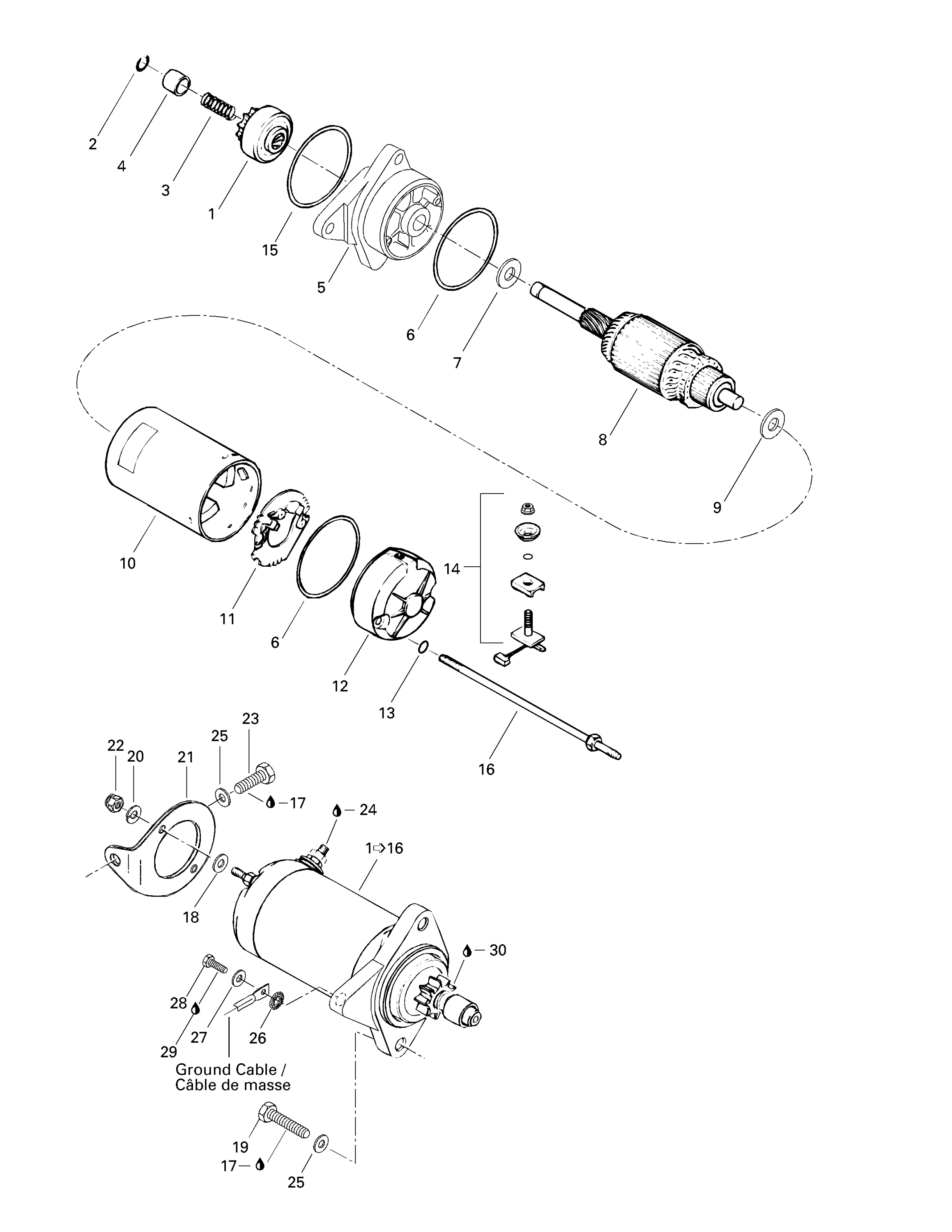 2
4
3
1
15
5
6
7
8
9
10
11
6
12
13
14
16
22
20
21
25
23
17
24
1⇨16
18
30
28
29
27
26
Ground Cable / Câble de masse
19
17
25