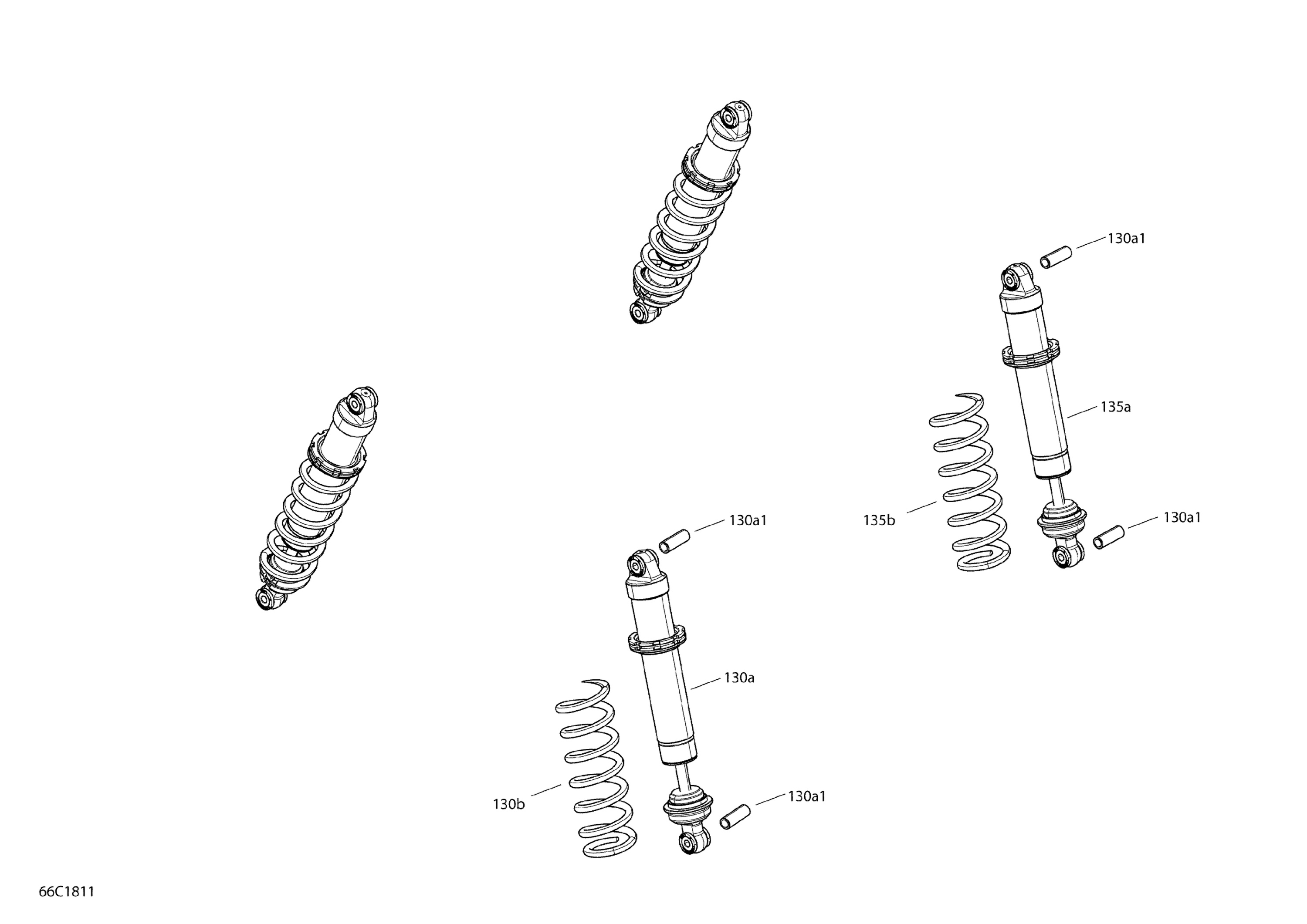 130a1

135a

135b

130a1

130a1

130a

130b

130a1

66C1811