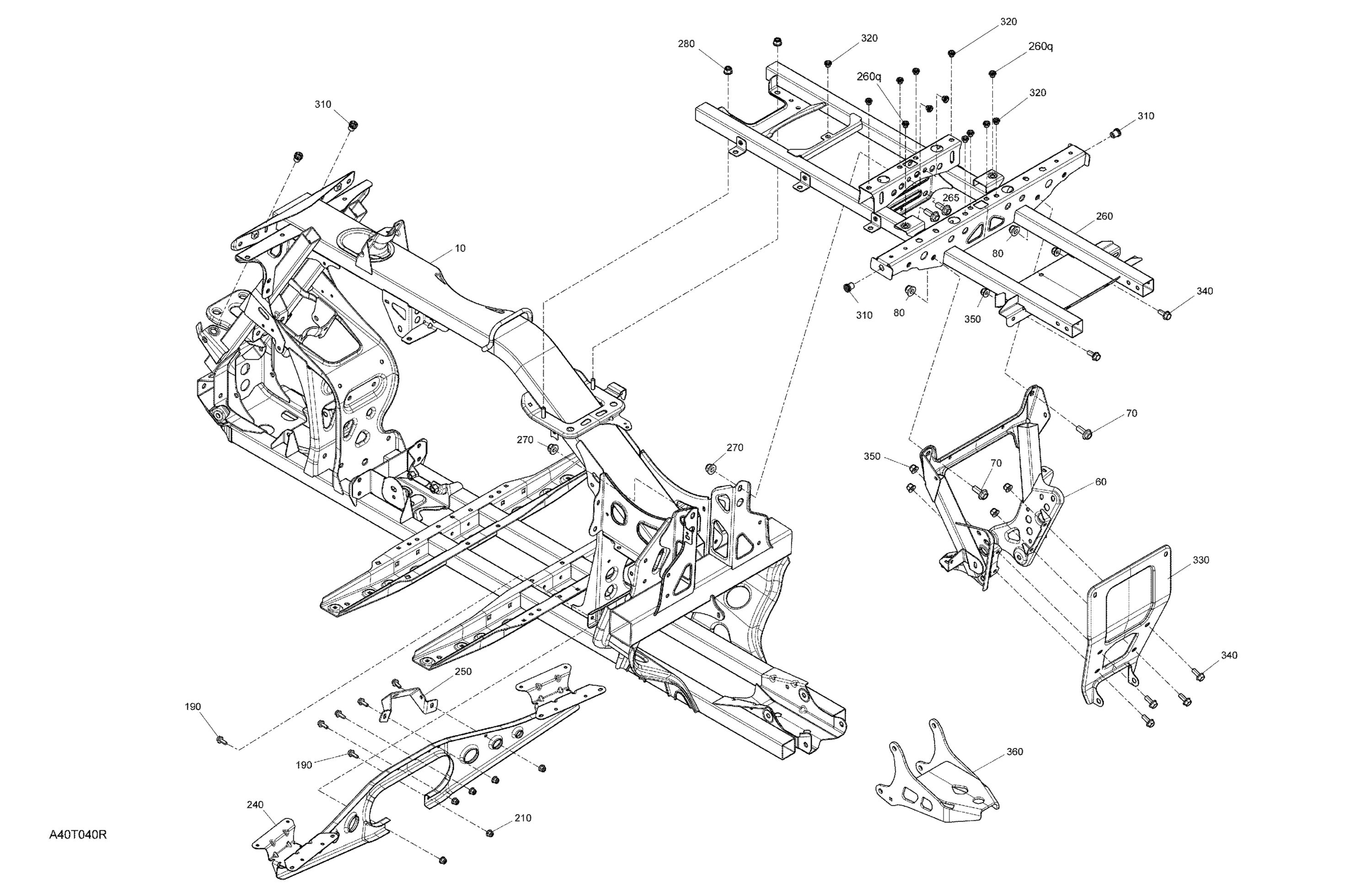 320
280
320
260q
260q
320
310
310
265
260
10
80
310
80
340
350
70
270
270
350
70
60
330
340
250
190
190
360
240
210
A40T040R