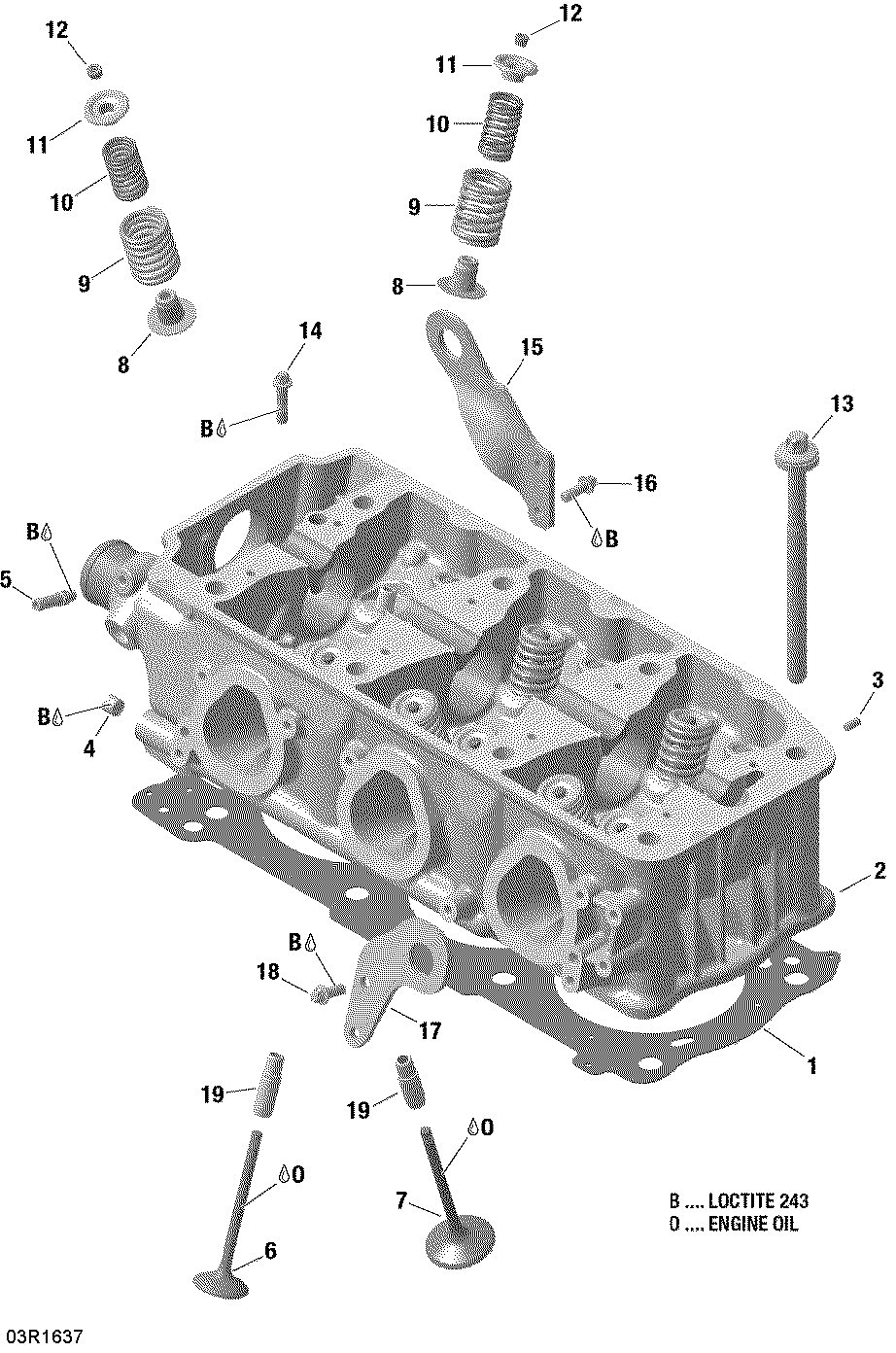 12
11
10
9
8
12
11
10
9
8
14
B
15
13
16
B
B
5
B
4
3
2
B
18
17
1
19
19
O
O
7
6
B .... LOCTITE 243
O .... ENGINE OIL
03R1637