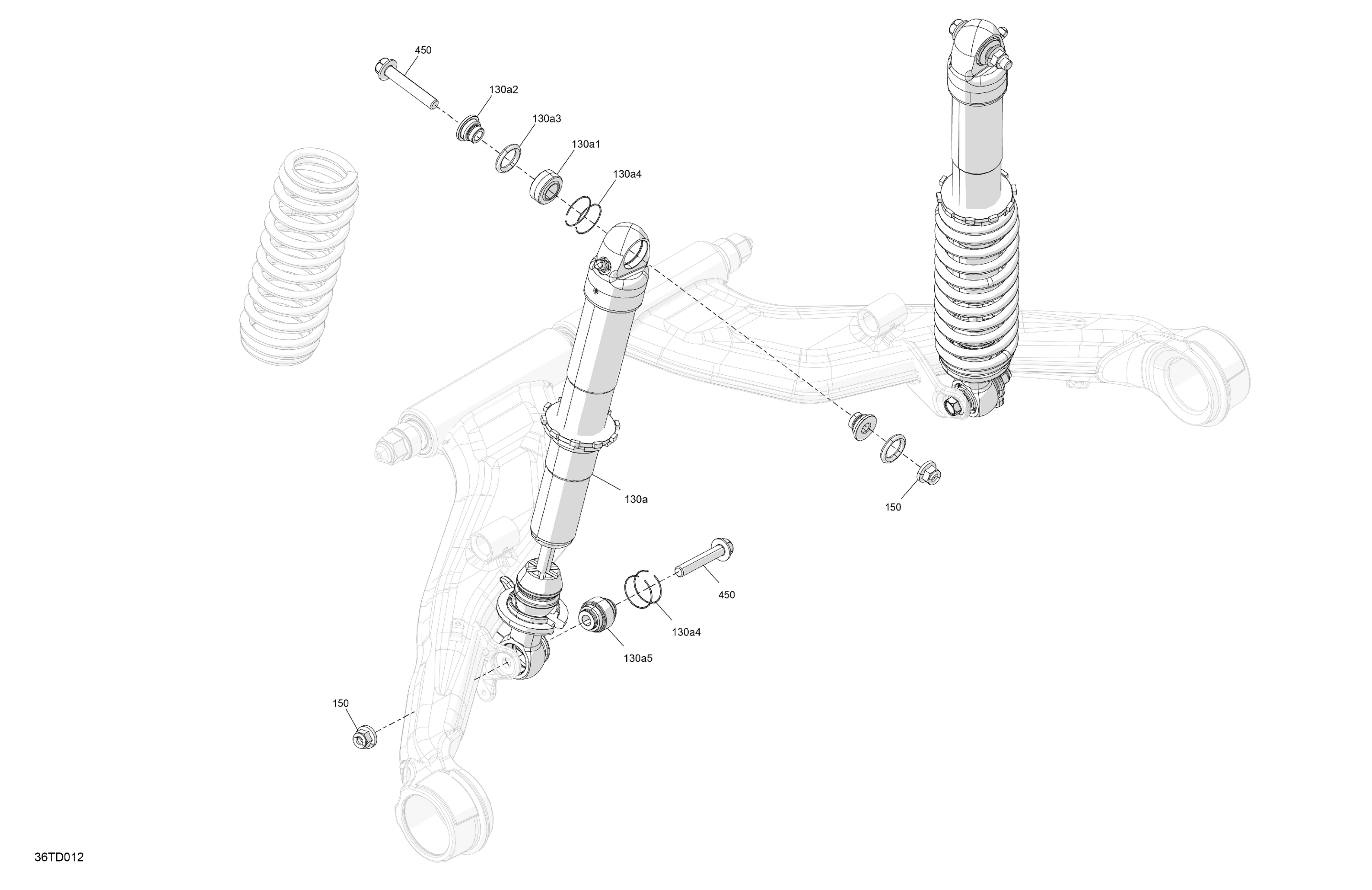 450
130a2
130a3
130a1
130a4
130a
150
450
130a4
130a5
150
36TD012