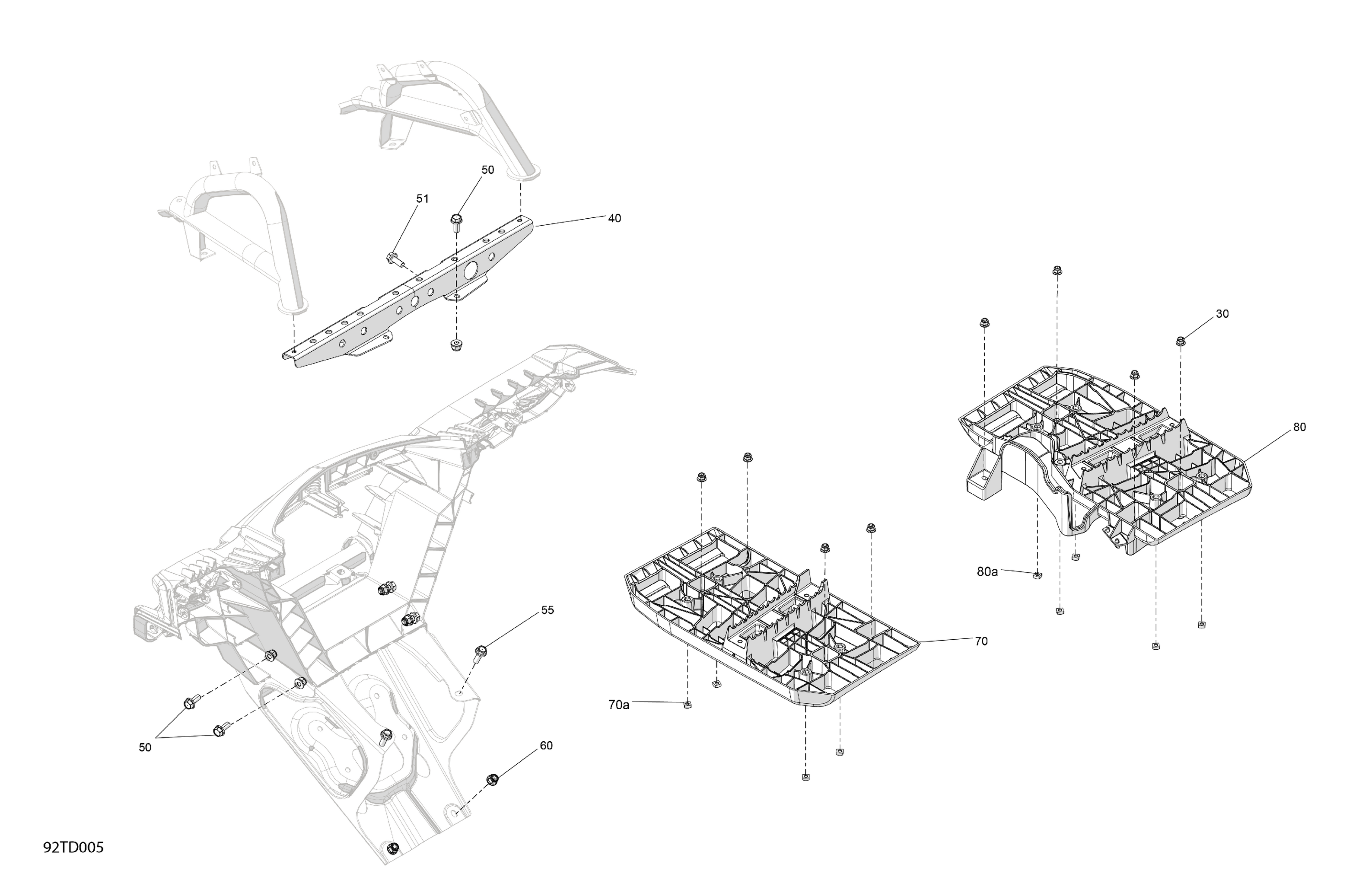 50
51
40
30
80
80a
55
70
70a
50
60
92TD005