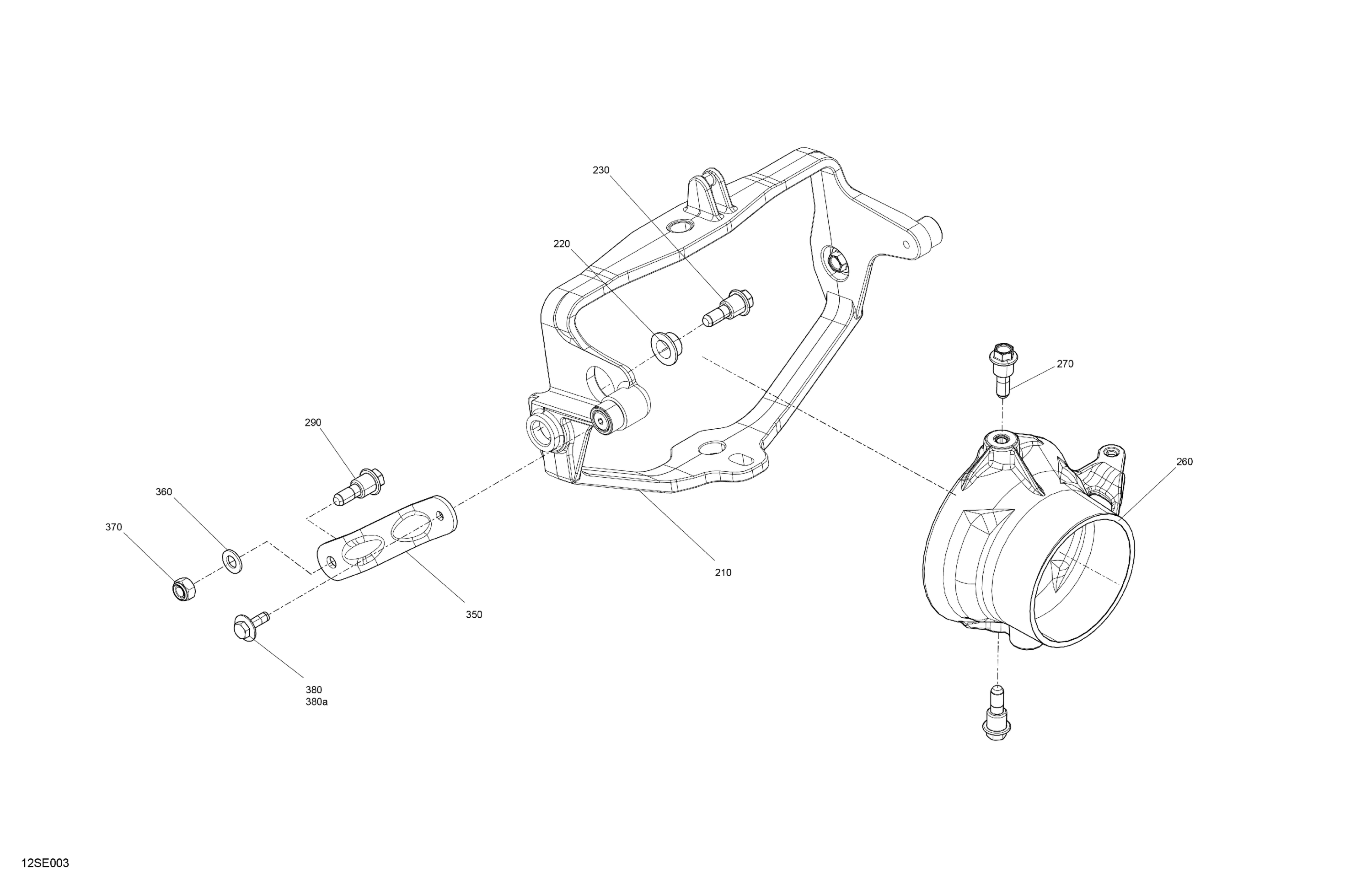 230

220

270

290

260

360

370

210

350

380
380a

12SE003