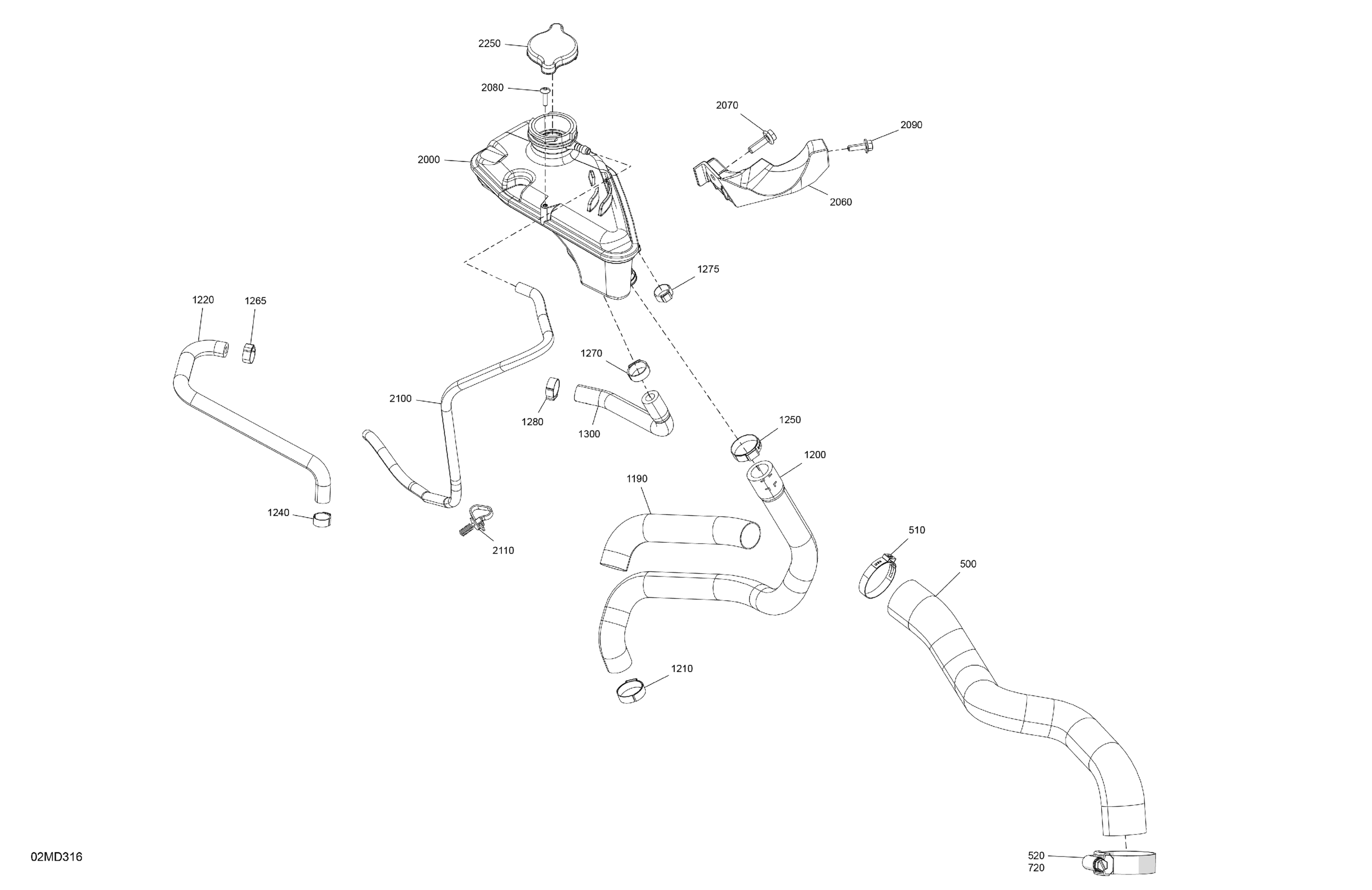 2250
2080
2070
2090
2000
2060
1275
1220
1265
1270
2100
1280
1300
1250
1200
1190
1240
2110
510
500
1210
520
720
02MD316