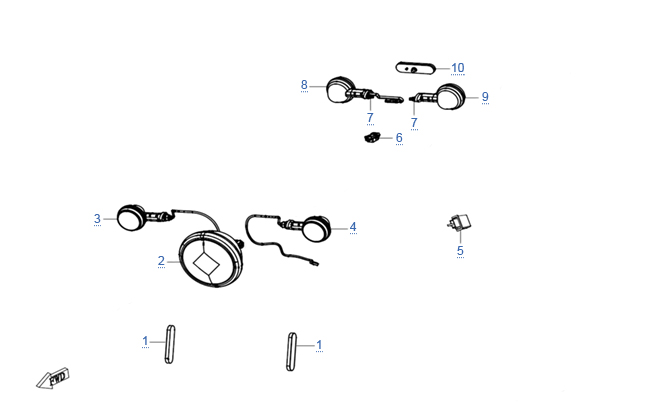 10
8
9
7
7
6
3
4
5
2
1
1
FWD