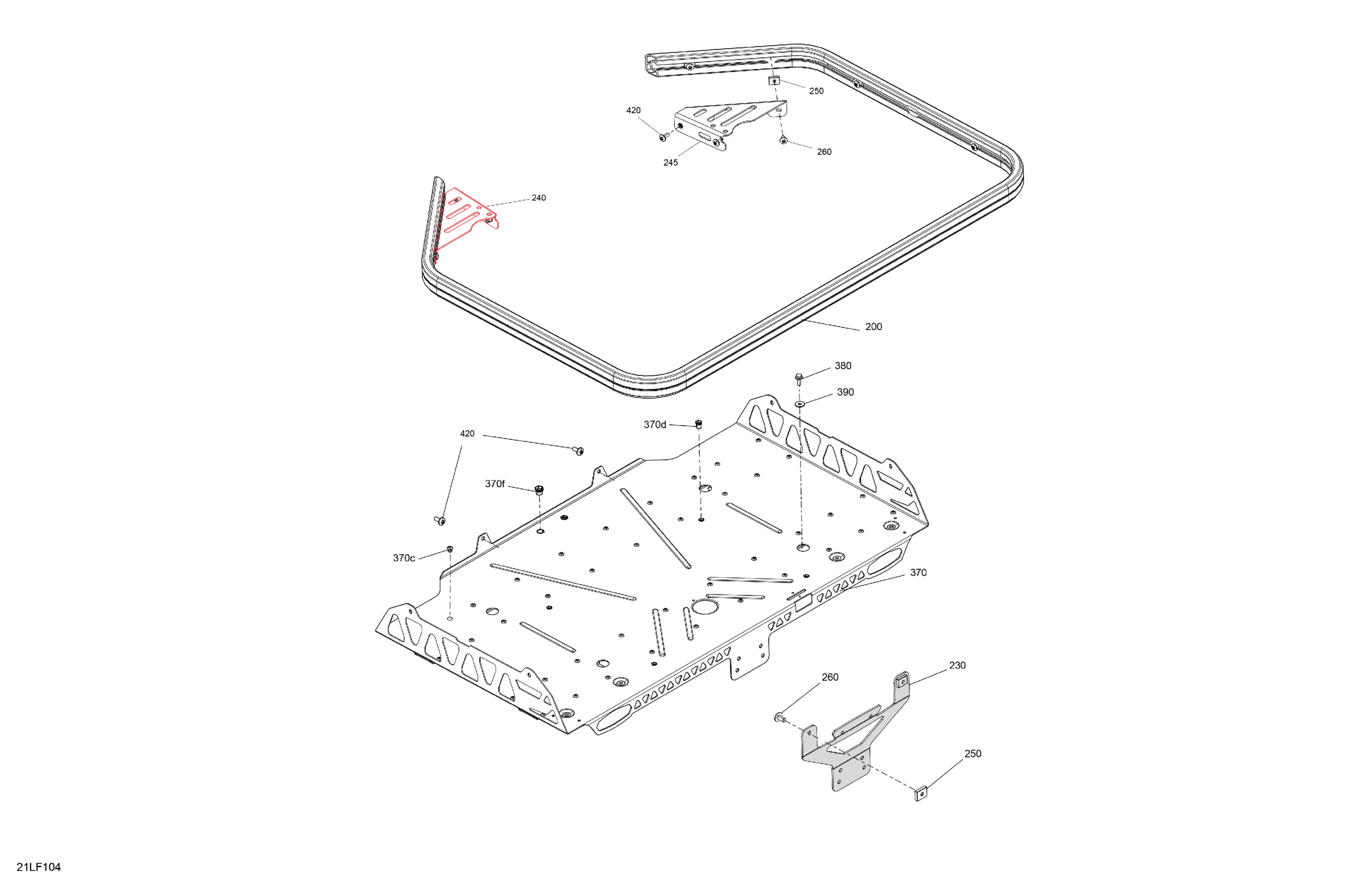 250
420
260
245
240
200
380
390
370d
420
370f
370c
370
230
260
250
21LF104