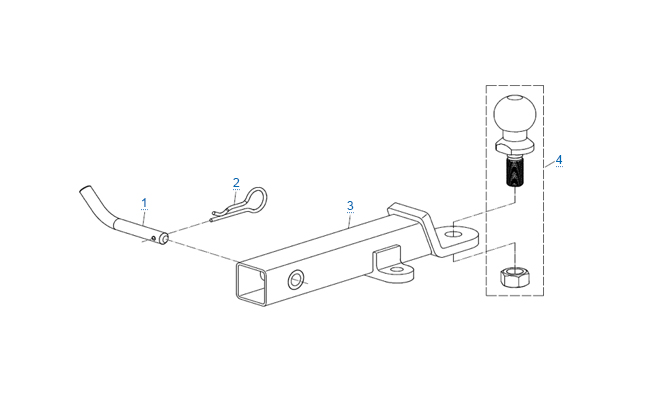 1
2
3
4