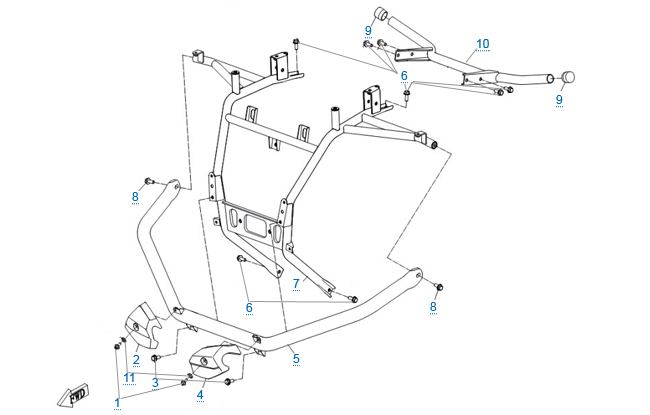 9
10
6
9
8
7
6
8
5
2
11
3
4
1
FWD