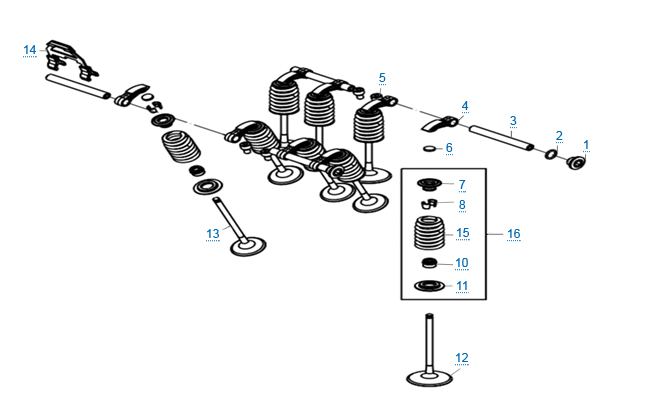 14
5
4
3
2
1
6
7
8
15
16
10
11
13
12