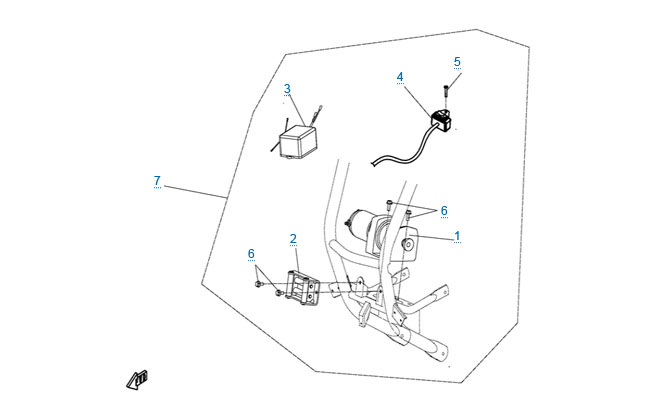 5
4
3
7
6
1
2
6