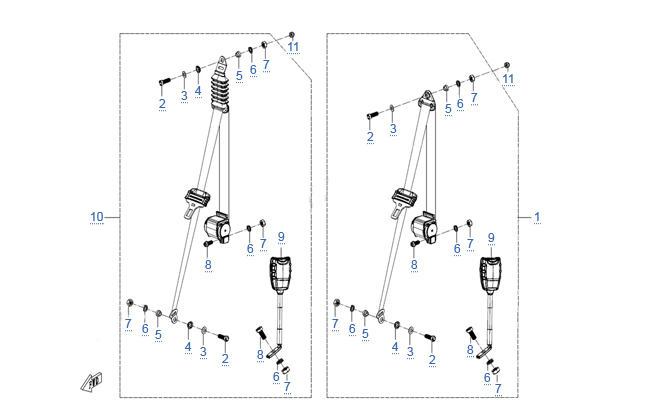 11
2
3
4
5
6
7
10
8
6
7
9
7
6
5
4
3
2
8
6
7

11
2
3
5
6
7
1
8
6
7
9
7
6
5
4
3
2
8
6
7