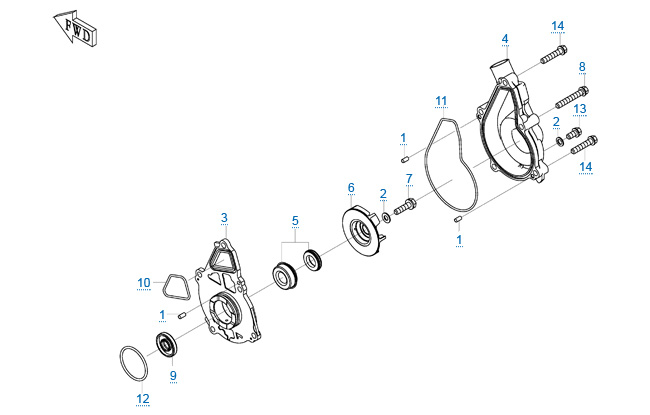 FWD
14
4
8
11
2
13
1
14
7
6
2
1
3
5
10
1
9
12