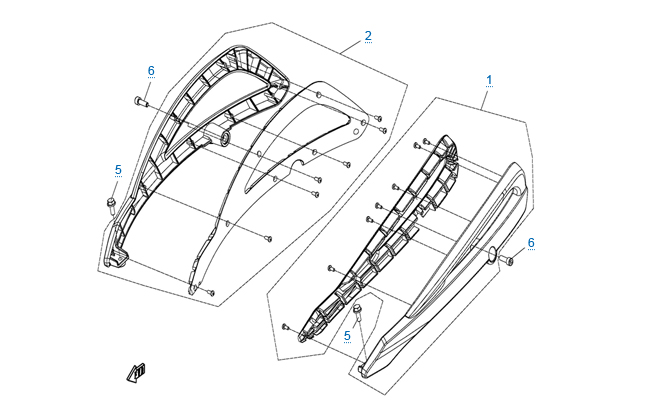 2
6
1
5
6
5