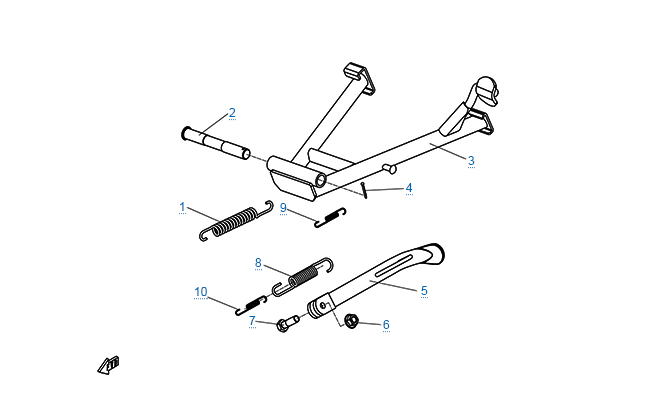 2
3
4
1
9
8
5
10
7
6