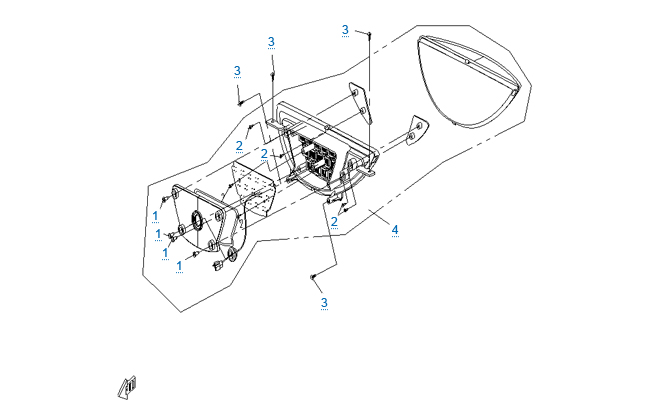 3
3
3
2
2
1
1
1
1
2
4
3