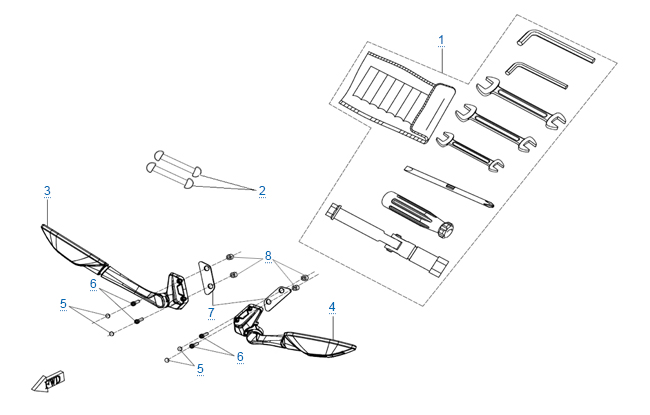 1
2
3
8
6
5
7
4
6
5
FWD