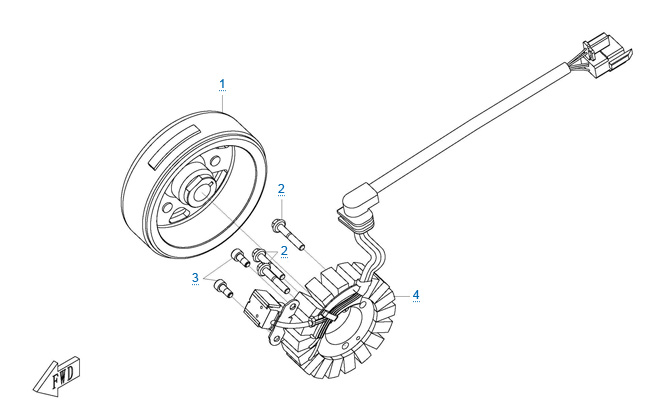 1
2
2
3
4
FWD