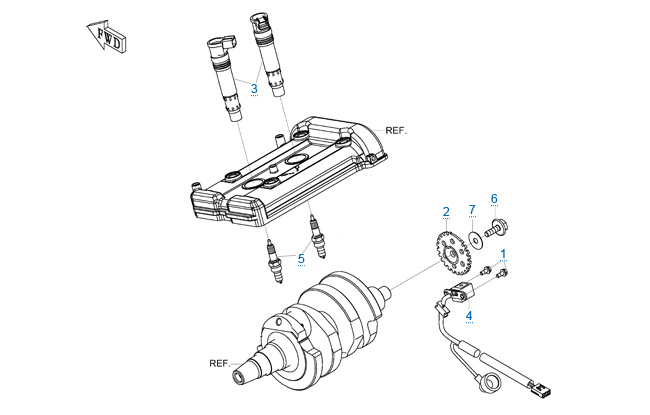 FWD

3

REF.

2

7

6

5

1

4

REF.