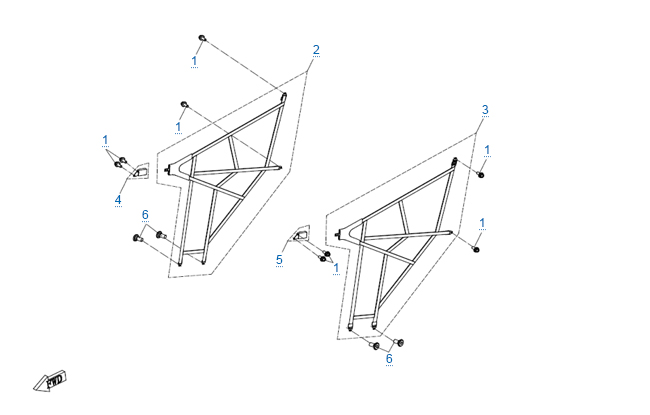 1
2
1
1
4
6
3
1
1
5
1
6
FWD