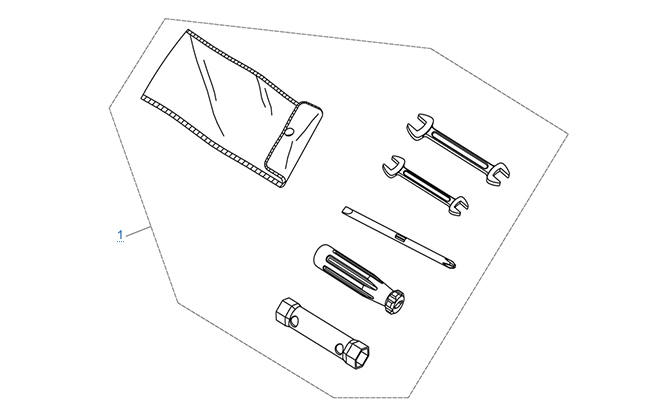 1