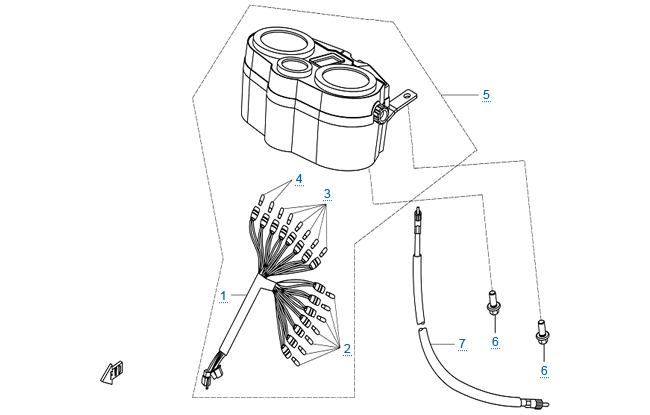 5
4
3
1
2
7
6
6