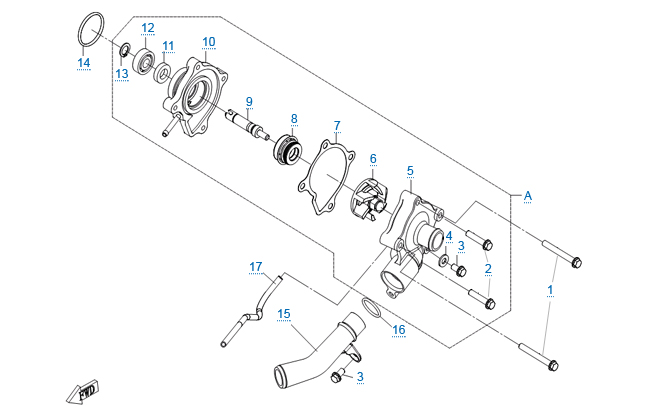 14
12
11
10
13
9
8
7
6
5
A
4
3
2
1
17
15
16
3
FWD