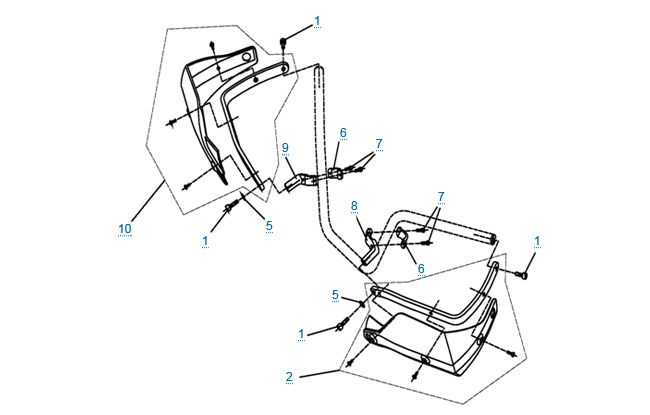 1
6
7
9
10
1
5
8
7
6
1
5
1
2