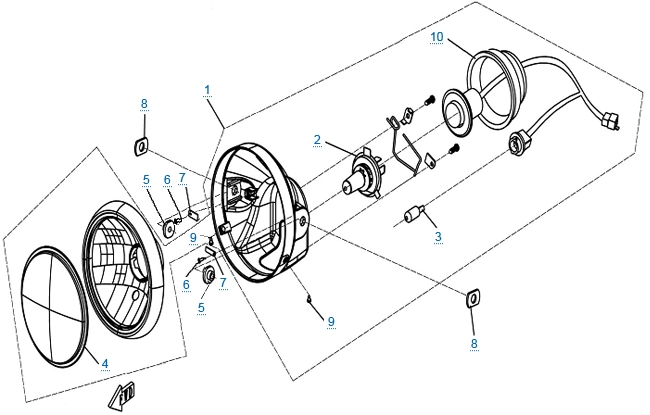 10
1
8
2
5
6
7
9
3
6
7
5
9
8
4