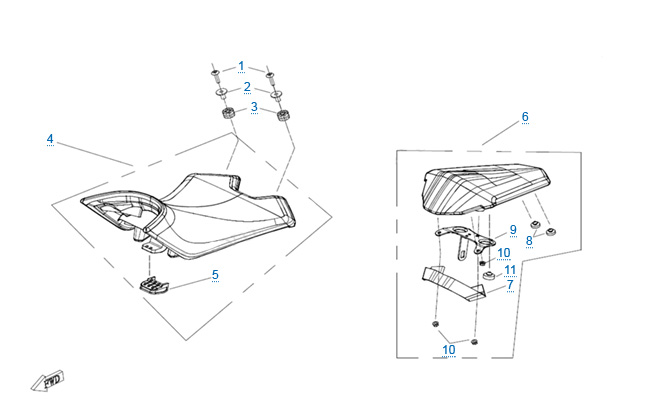 1
2
3
4
5
6
9
8
10
11
7
10
FWD