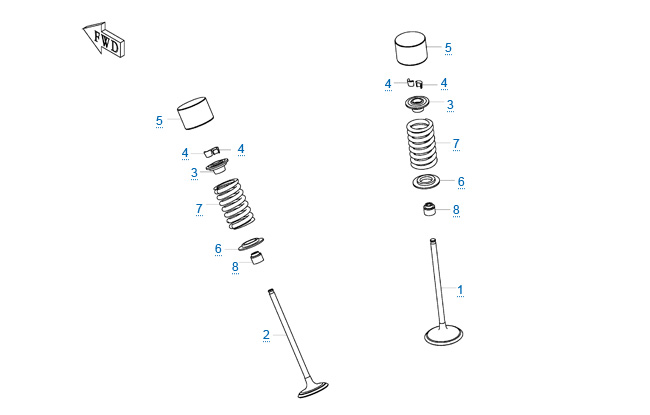 FWD

5
4
4
3
7
6
8
2

5
4
4
3
7
6
8
1