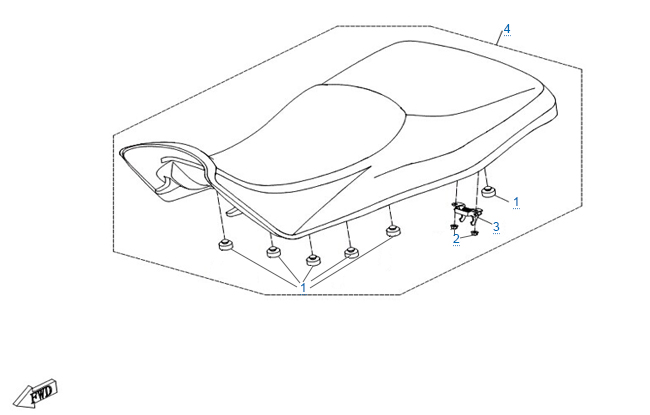 4
1
3
2
1
FWD