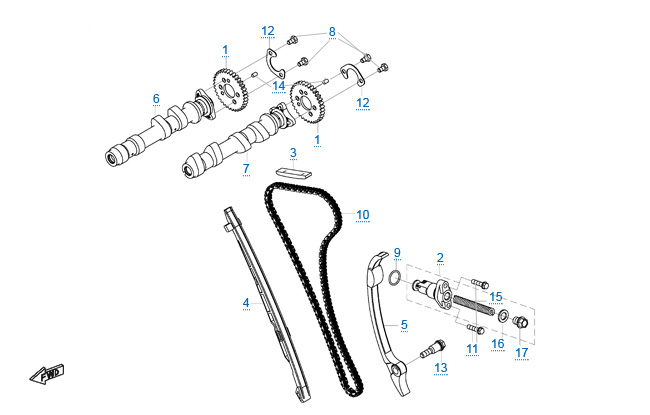 12
8
1
14
6
12
1
3
7
10
9
2
15
4
5
11
16
17
13
FWD