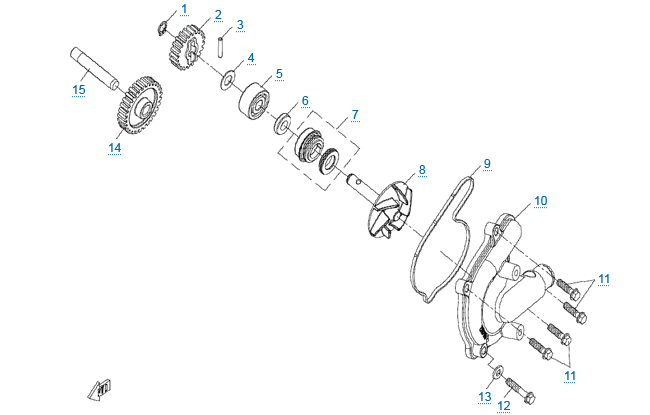 1
2
3
4
5
6
7
8
9
10
11
11
12
13
14
15