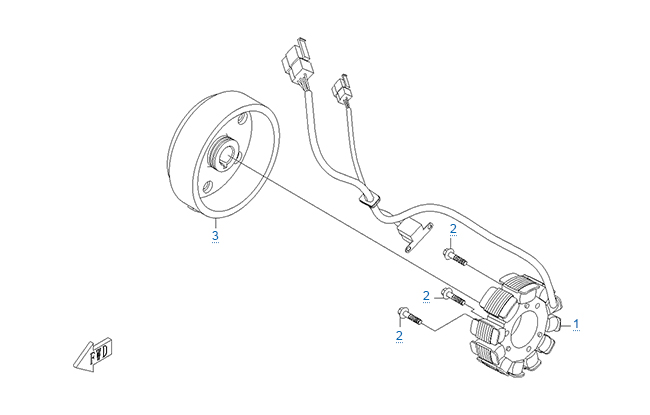 3

2

2

2

1

FWD