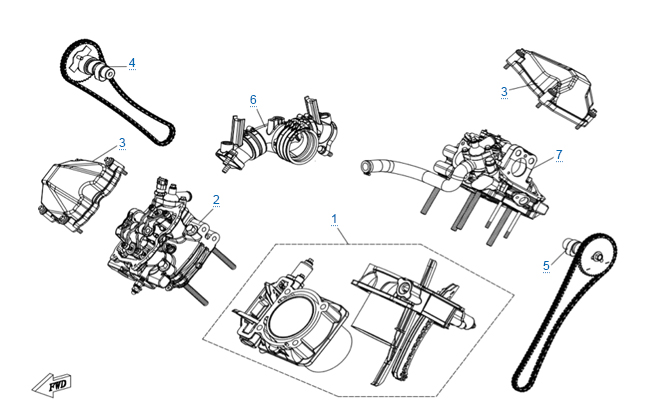 4
6
3
3
7
2
1
5
FWD