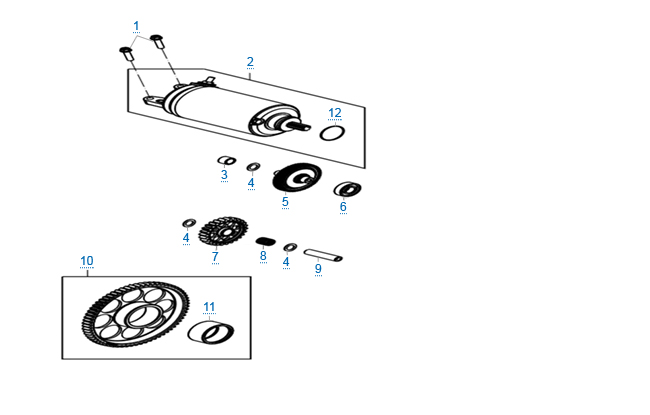 1
2
12
3
4
5
6
4
7
8
4
9
10
11