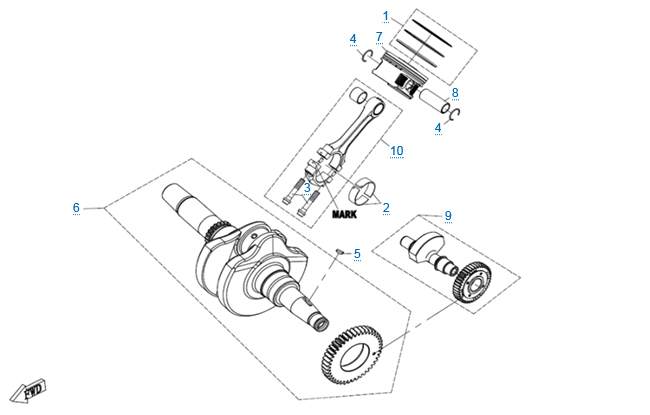 1
4
7
8
4
10
3
MARK
2
6
9
5
FWD