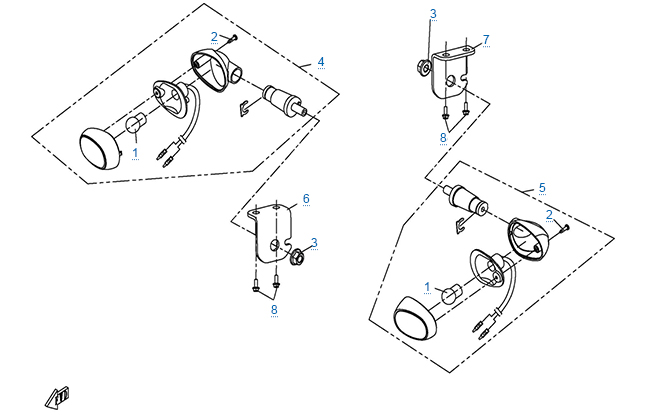 2
4
1
3
7
8
6
3
8
5
2
1