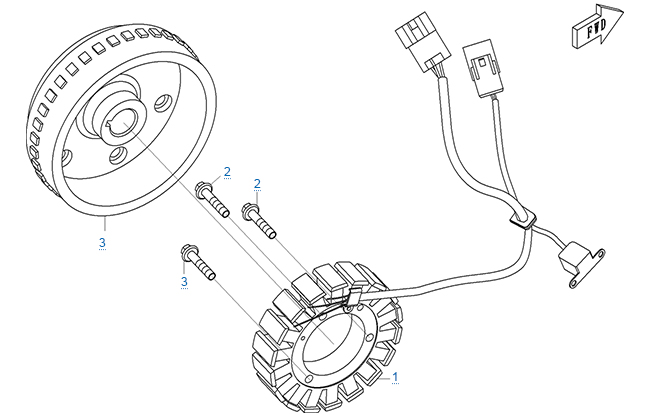 FWD

2

2

3

3

1